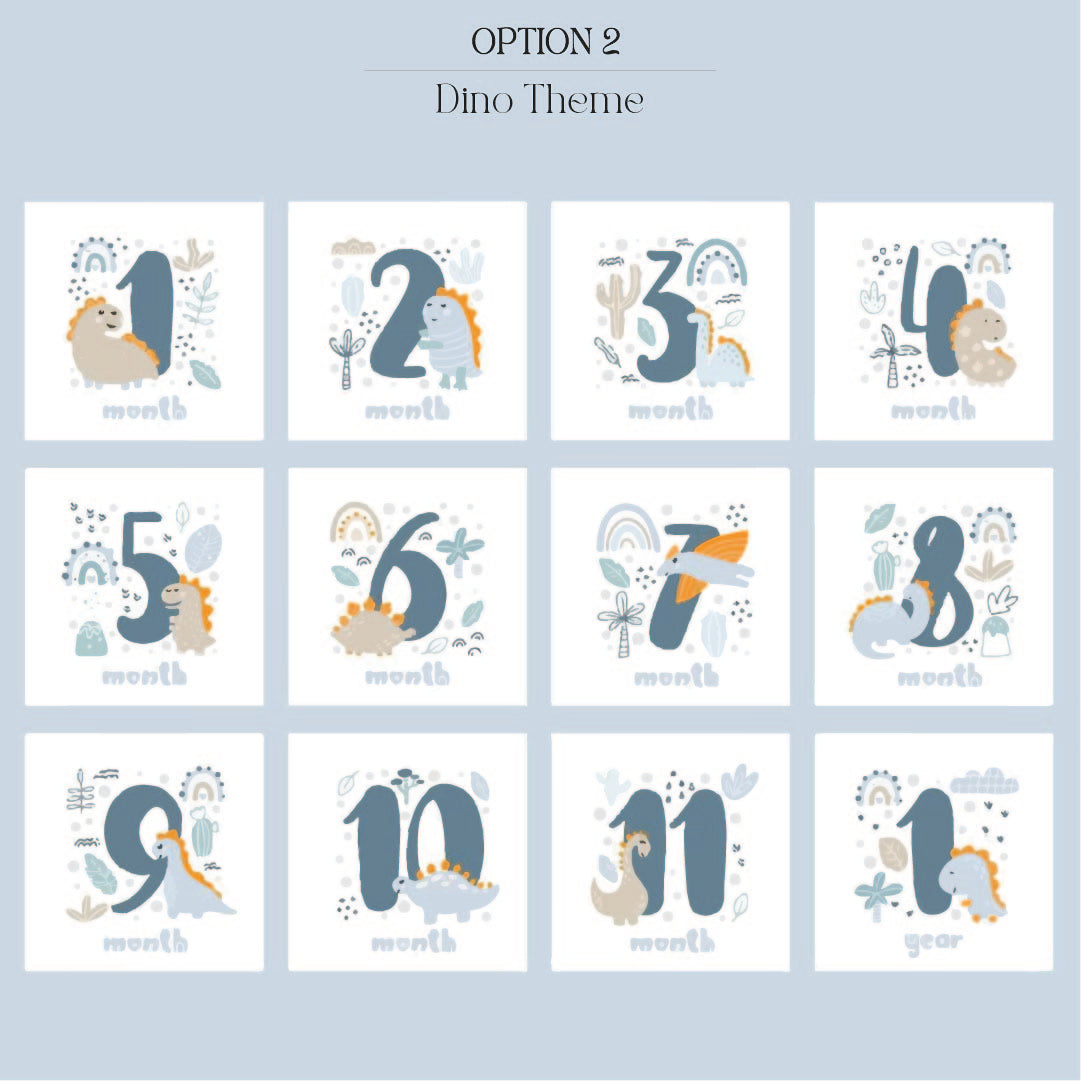 OPTION 2

Dino Theme

1
month

2
month

3
month

4
month

5
month

6
month

7
month

8
month

9
month

10
month

11
month

1
year